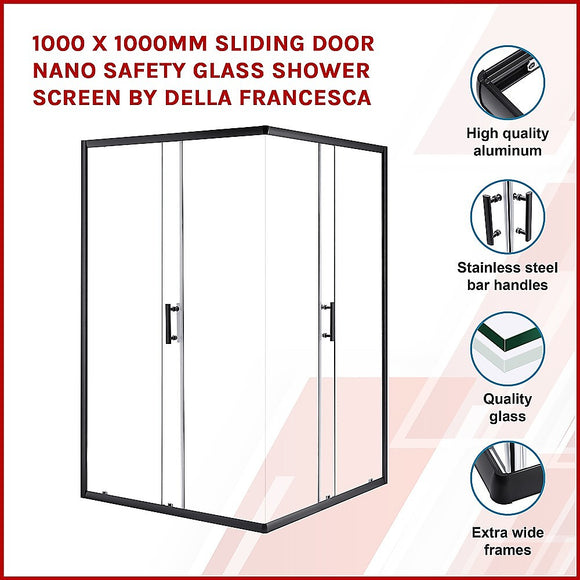 1000 X 1000MM SLIDING DOOR NANO SAFETY GLASS SHOWER SCREEN BY DELLA FRANCESCA

High quality aluminum

Stainless steel bar handles

Quality glass

Extra wide frames