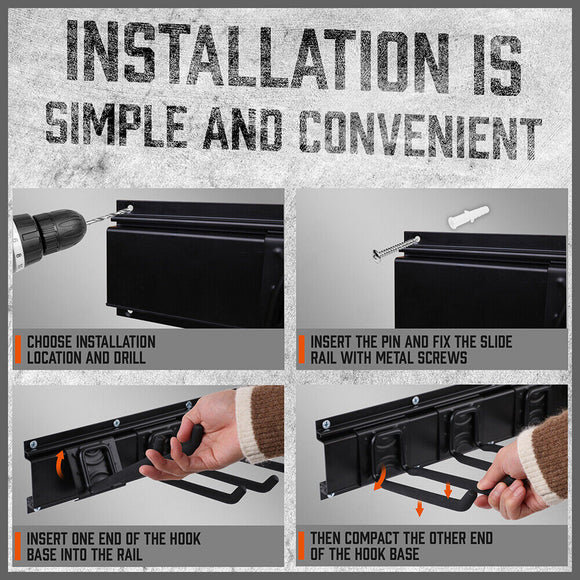 INSTALLATION IS SIMPLE AND CONVENIENT

CHOOSE INSTALLATION LOCATION AND DRILL

INSERT THE PIN AND FIX THE SLIDE RAIL WITH METAL SCREWS

INSERT ONE END OF THE HOOK BASE INTO THE RAIL

THEN COMPACT THE OTHER END OF THE HOOK BASE