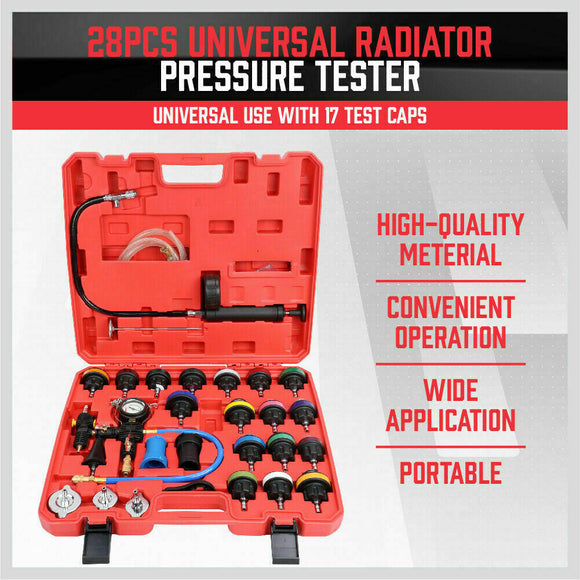 28PCS UNIVERSAL RADIATOR PRESSURE TESTER

UNIVERSAL USE WITH 17 TEST CAPS

HIGH-QUALITY METERIAL

CONVENIENT OPERATION

WIDE APPLICATION

PORTABLE