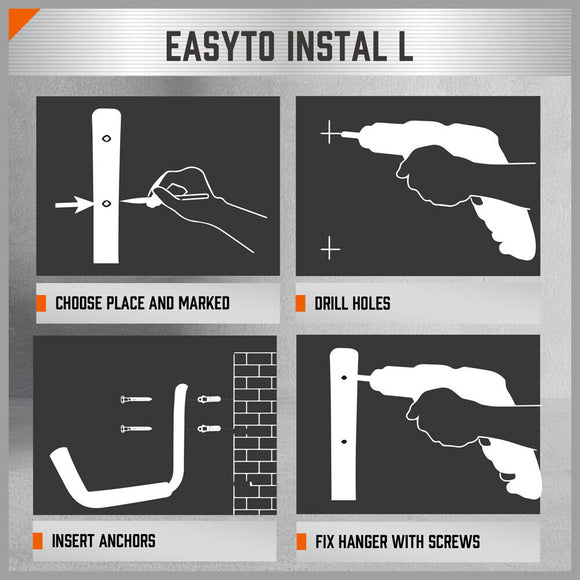 EASYTO INSTAL L

CHOOSE PLACE AND MARKED

DRILL HOLES

INSERT ANCHORS

FIX HANGER WITH SCREWS