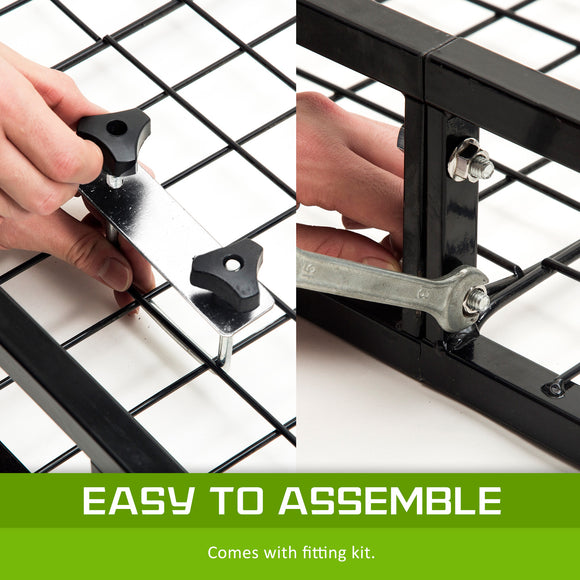 EASY TO ASSEMBLE

Comes with fitting kit.