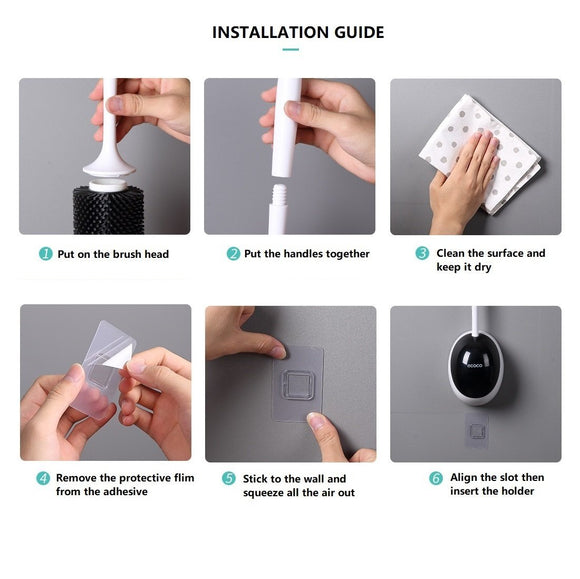 INSTALLATION GUIDE

1 Put on the brush head

2 Put the handles together

3 Clean the surface and keep it dry

4 Remove the protective flim from the adhesive

5 Stick to the wall and squeeze all the air out

ecoco

6 Align the slot then insert the holder