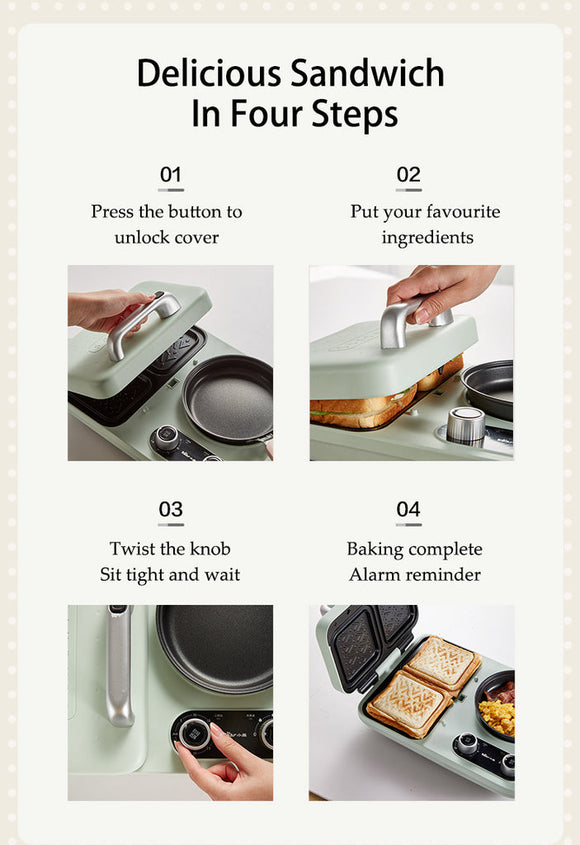 Delicious Sandwich
In Four Steps

01
Press the button to unlock cover

02
Put your favourite ingredients

03
Twist the knob
Sit tight and wait

04
Baking complete
Alarm reminder