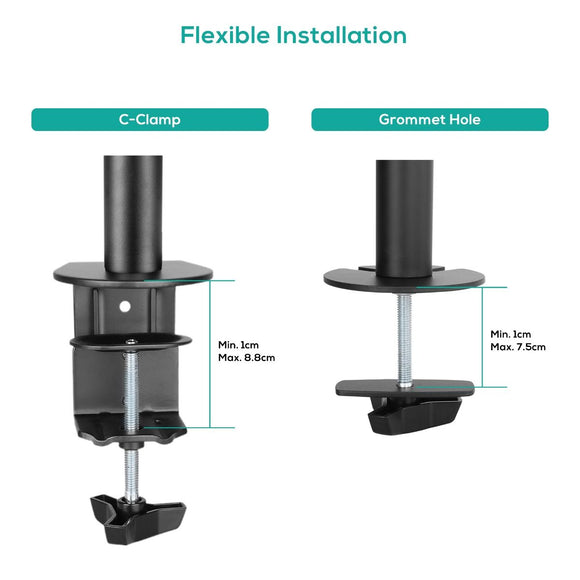 Flexible Installation

C-Clamp

Min. 1cm
Max. 8.8cm

Grommet Hole

Min. 1cm
Max. 7.5cm