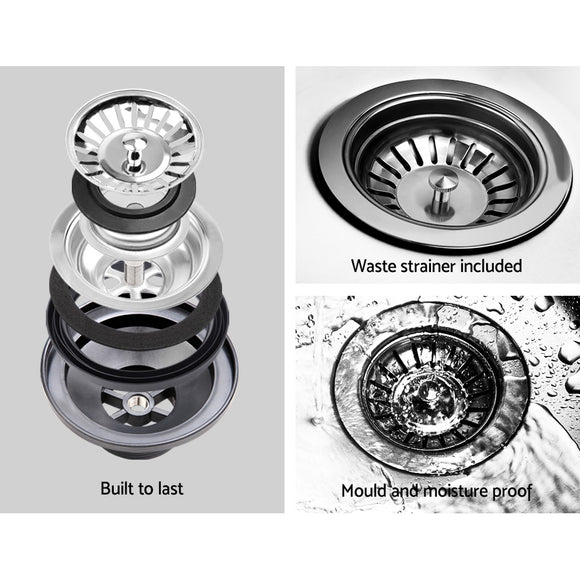 Built to last

Waste strainer included

Mould and moisture proof