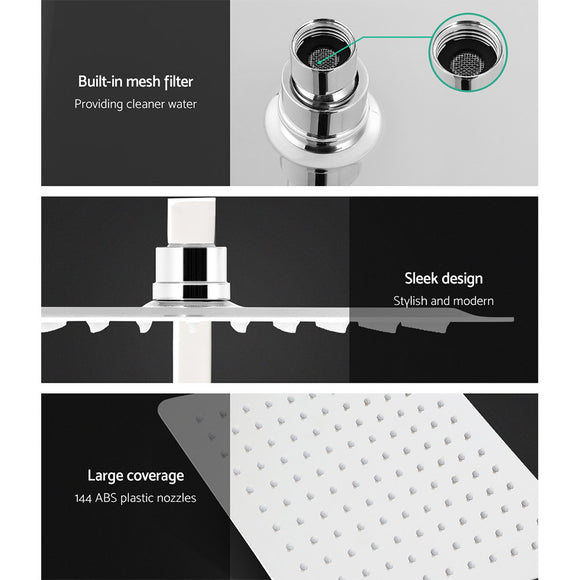 Built-in mesh filter
Providing cleaner water

Sleek design
Stylish and modern

Large coverage
144 ABS plastic nozzles