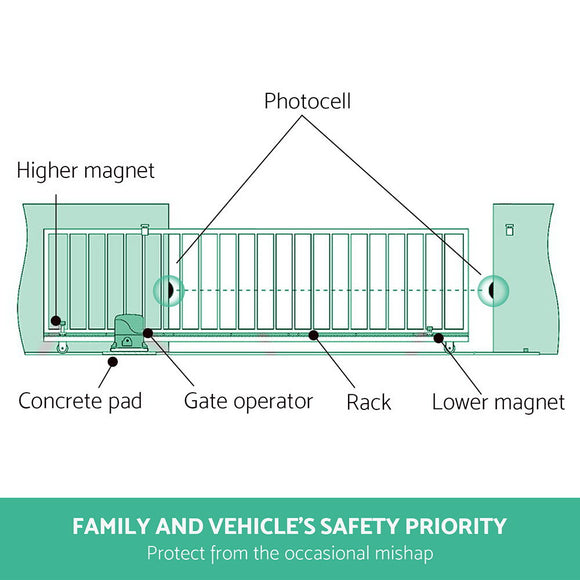 Photocell

Higher magnet

Concrete pad

Gate operator

Rack

Lower magnet

FAMILY AND VEHICLE'S SAFETY PRIORITY

Protect from the occasional mishap