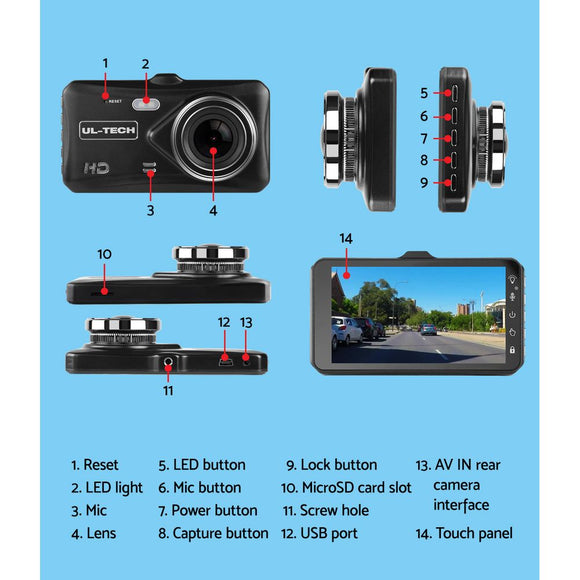 1
2
RESET
UL-TECH
HD
3
4
5
6
7
8
9
10
12
13
11
14

1. Reset
2. LED light
3. Mic
4. Lens

5. LED button
6. Mic button
7. Power button
8. Capture button

9. Lock button
10. MicroSD card slot
11. Screw hole
12. USB port

13. AV IN rear camera interface
14. Touch panel