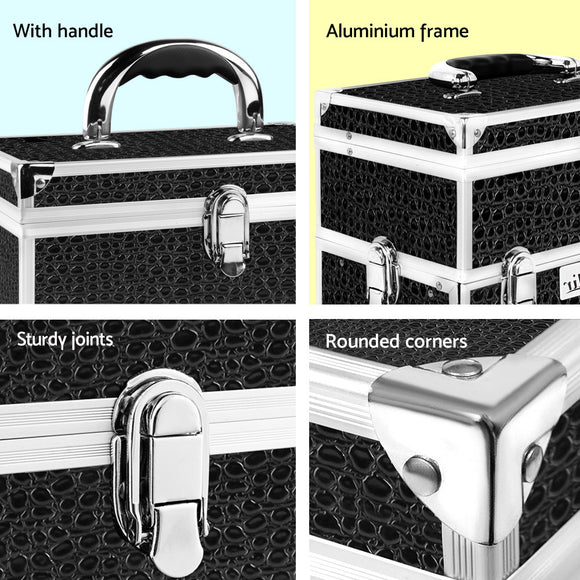 With handle

Aluminium frame

Sturdy joints

Rounded corners