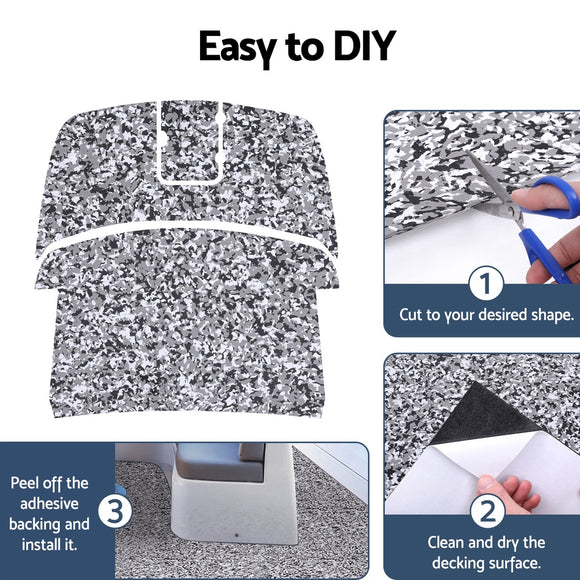 Easy to DIY

1
Cut to your desired shape.

2
Clean and dry the decking surface.

3
Peel off the adhesive backing and install it.