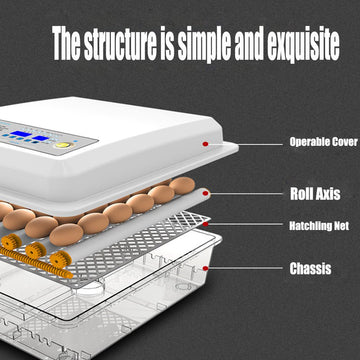 The structure is simple and exquisite

Operable Cover

Roll Axis

Hatchling Net

Chassis