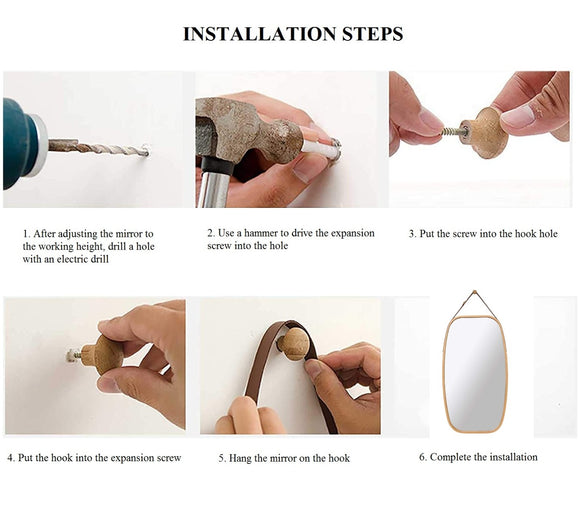 INSTALLATION STEPS

1. After adjusting the mirror to the working height, drill a hole with an electric drill

2. Use a hammer to drive the expansion screw into the hole

3. Put the screw into the hook hole

4. Put the hook into the expansion screw

5. Hang the mirror on the hook

6. Complete the installation