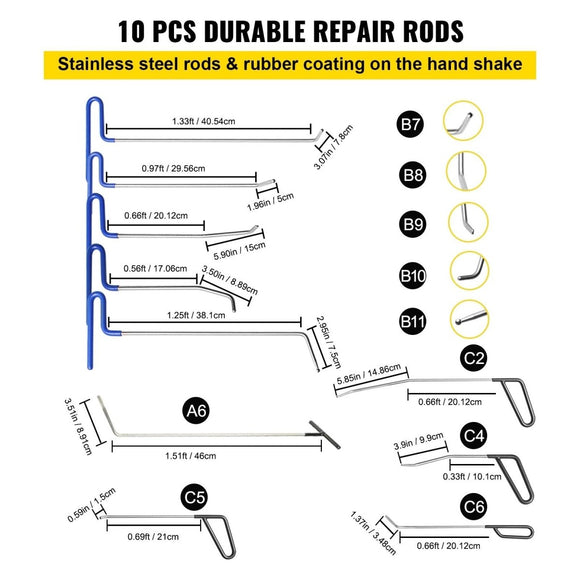 10 PCS DURABLE REPAIR RODS

Stainless steel rods & rubber coating on the hand shake

1.33ft / 40.54cm
3.07in / 7.8cm
0.97ft / 29.56cm
1.96in / 5cm
0.66ft / 20.12cm
5.90in / 15cm
0.56ft / 17.06cm
3.50in / 8.89cm
1.25ft / 38.1cm
2.95in / 7.5cm

B7
B8
B9
B10
B11

C2
5.85in / 14.86cm
0.66ft / 20.12cm

A6
3.51in / 8.91cm
1.51ft / 46cm

C4
3.9in / 9.9cm
0.33ft / 10.1cm

C5
0.59in / 1.5cm
0.69ft / 21cm

C6
1.37in / 3.48cm
0.66ft / 20.12cm