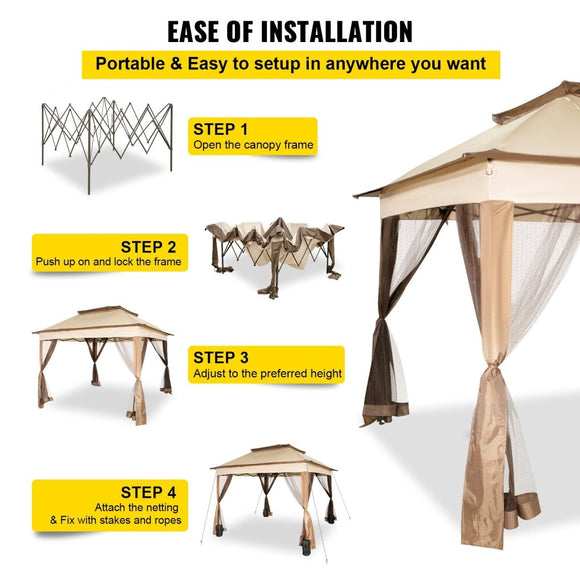 EASE OF INSTALLATION

Portable & Easy to setup in anywhere you want

STEP 1
Open the canopy frame

STEP 2
Push up on and lock the frame

STEP 3
Adjust to the preferred height

STEP 4
Attach the netting
& Fix with stakes and ropes