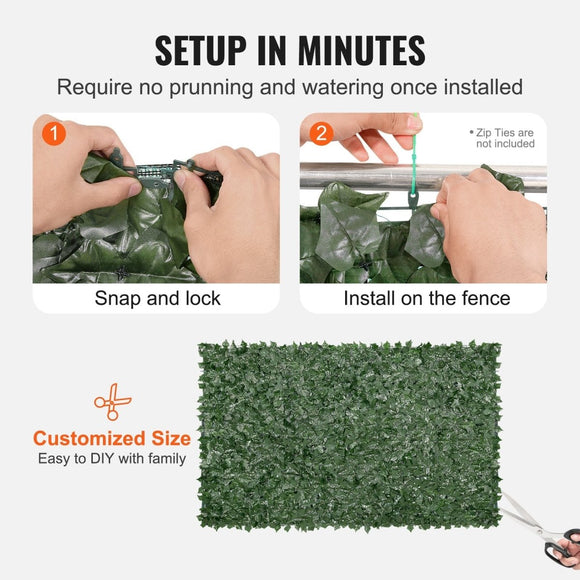 SETUP IN MINUTES
Require no prunning and watering once installed

1
Snap and lock

2
• Zip Ties are not included
Install on the fence

Customized Size
Easy to DIY with family