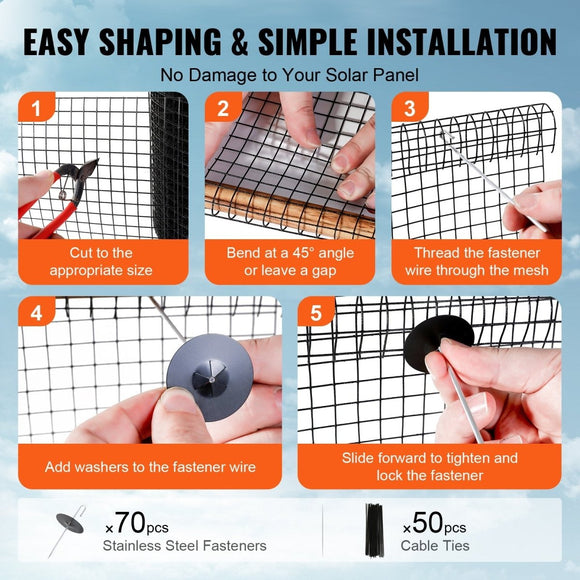 EASY SHAPING & SIMPLE INSTALLATION

No Damage to Your Solar Panel

1
Cut to the appropriate size

2
Bend at a 45° angle or leave a gap

3
Thread the fastener wire through the mesh

4
Add washers to the fastener wire

5
Slide forward to tighten and lock the fastener

×70pcs
Stainless Steel Fasteners

×50pcs
Cable Ties