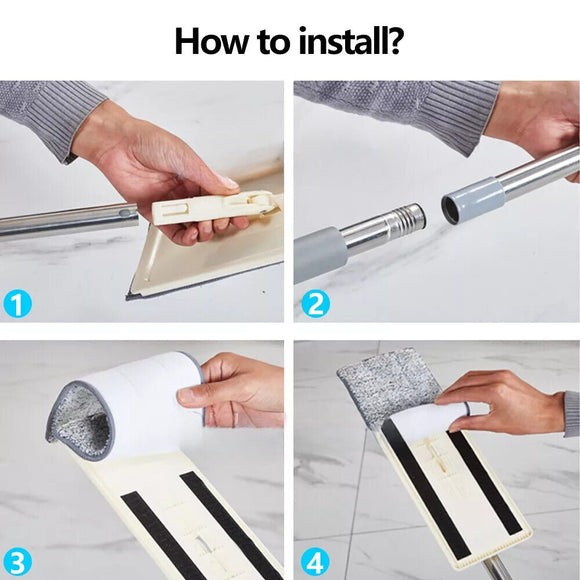 How to install?

1

2

3

4