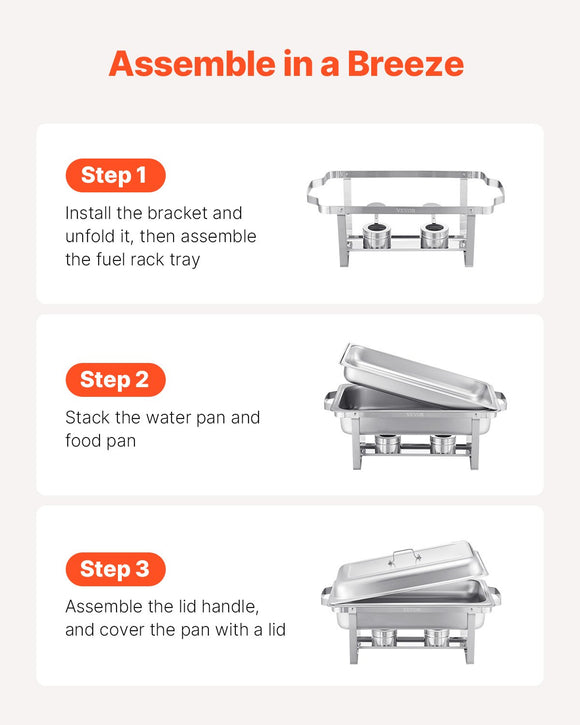 Assemble in a Breeze

Step 1

Install the bracket and unfold it, then assemble the fuel rack tray

VEVOR

Step 2

Stack the water pan and food pan

VEVOR

Step 3

Assemble the lid handle, and cover the pan with a lid

VEVOR