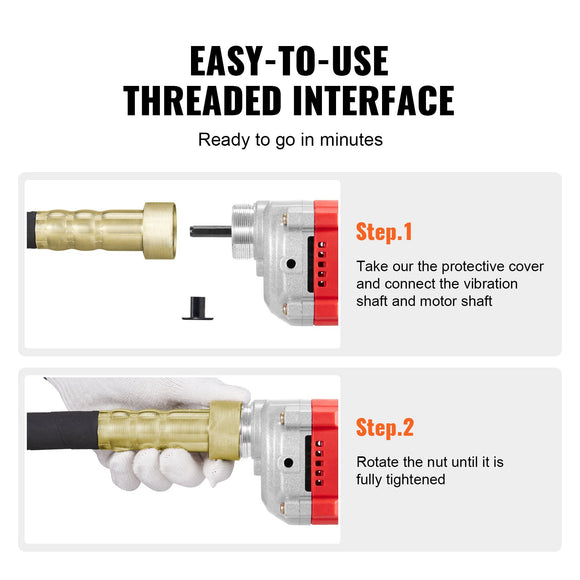 EASY-TO-USE
THREADED INTERFACE

Ready to go in minutes

Step.1

Take our the protective cover and connect the vibration shaft and motor shaft

Step.2

Rotate the nut until it is fully tightened