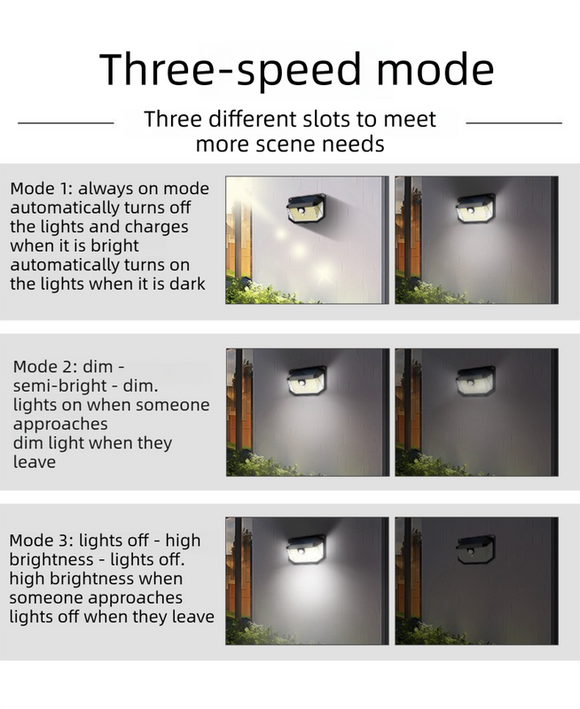 Three-speed mode

Three different slots to meet more scene needs

Mode 1: always on mode automatically turns off the lights and charges when it is bright automatically turns on the lights when it is dark

Mode 2: dim - semi-bright - dim. lights on when someone approaches dim light when they leave

Mode 3: lights off - high brightness - lights off. high brightness when someone approaches lights off when they leave