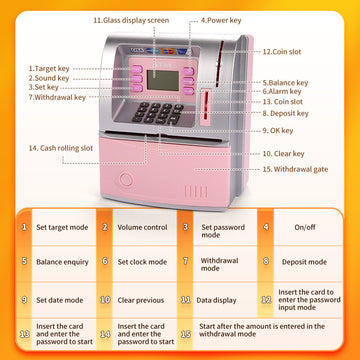 11.Glass display screen
4.Power key
12.Coin slot
1.Target key
2.Sound key
3.Set key
7.Withdrawal key
5.Balance key
6.Alarm key
13. Coin slot
8. Deposit key
9. OK key
14. Cash rolling slot
10. Clear key
15. Withdrawal gate

| 1 | Set target mode | 2 | Volume control | 3 | Set password mode | 4 | On/off |
|---|---|---|---|---|---|---|---|
| 5 | Balance enquiry | 6 | Set clock mode | 7 | Withdrawal mode | 8 | Deposit mode |
| 9 | Set date mode | 10 | Clear previous | 11 | Data display | 12 | Insert the card to enter the password input mode |
| 13 | Insert the card and enter the password to start | 14 | Insert the card and enter the password to start | 15 | Start after the amount is entered in the withdrawal mode | | |