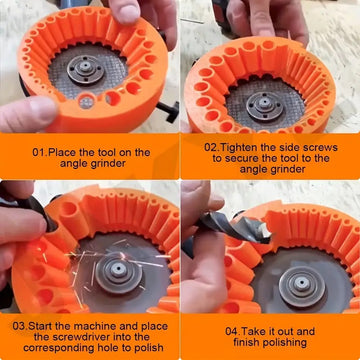 01.Place the tool on the angle grinder

02.Tighten the side screws to secure the tool to the angle grinder

03.Start the machine and place the screwdriver into the corresponding hole to polish

04.Take it out and finish polishing