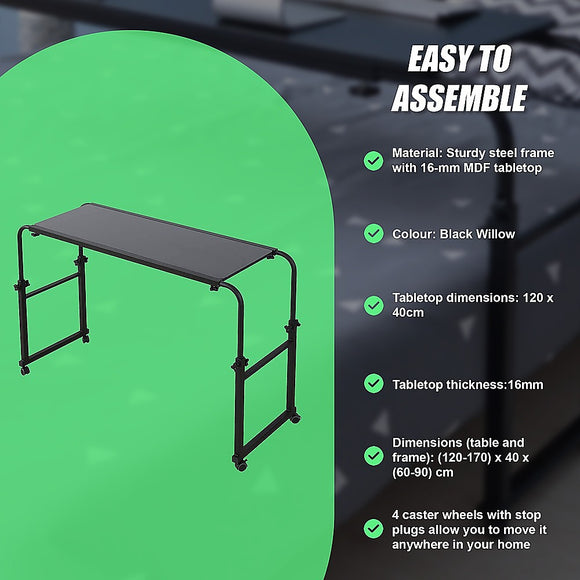 EASY TO ASSEMBLE

Material: Sturdy steel frame with 16-mm MDF tabletop

Colour: Black Willow

Tabletop dimensions: 120 x 40cm

Tabletop thickness:16mm

Dimensions (table and frame): (120-170) x 40 x (60-90) cm

4 caster wheels with stop plugs allow you to move it anywhere in your home