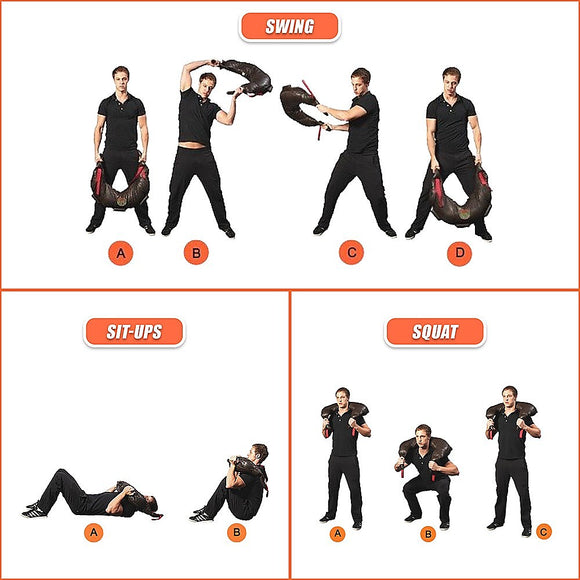 SWING

A B C D

SIT-UPS

A B

SQUAT

A B C