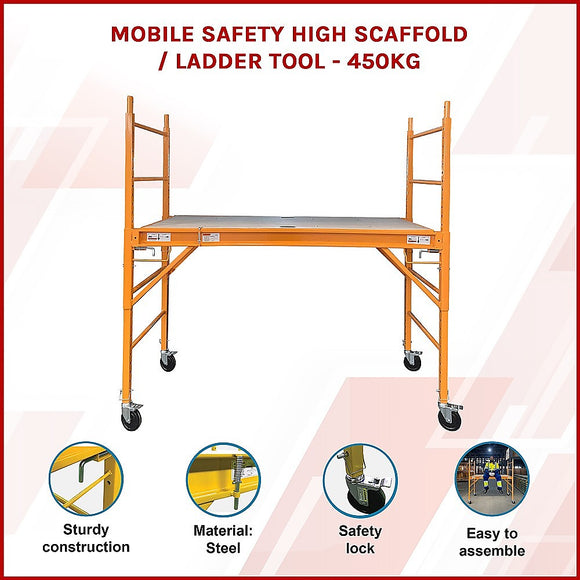 MOBILE SAFETY HIGH SCAFFOLD / LADDER TOOL - 450KG

Sturdy construction

Material: Steel

Safety lock

Easy to assemble