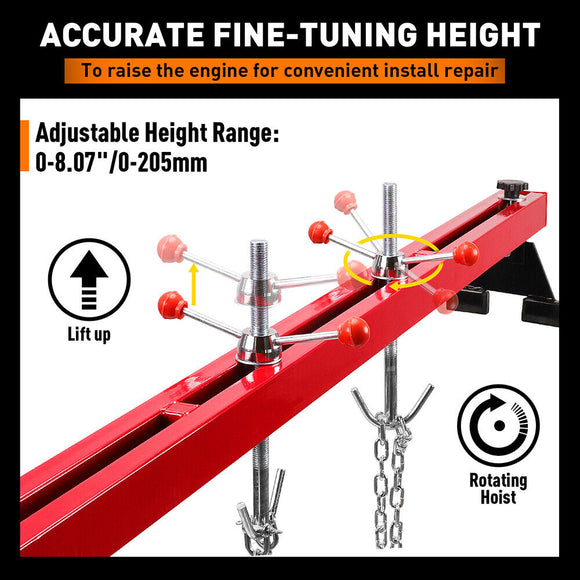 ACCURATE FINE-TUNING HEIGHT

To raise the engine for convenient install repair

Adjustable Height Range:
0-8.07''/0-205mm

Lift up

Rotating Hoist