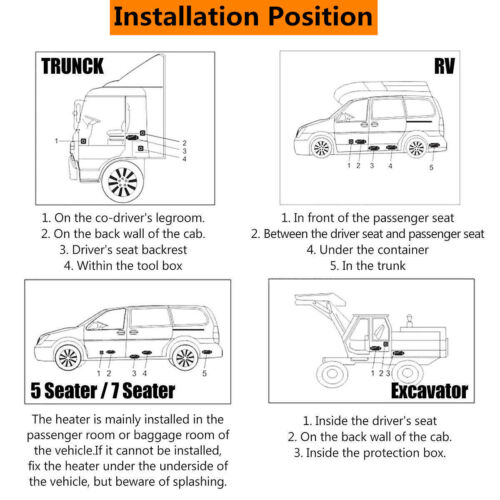 Installation Position

TRUNCK

1
2
3
4

1. On the co-driver's legroom.
2. On the back wall of the cab.
3. Driver's seat backrest
4. Within the tool box

RV

1 2 3 4 5

1. In front of the passenger seat
2. Between the driver seat and passenger seat
4. Under the container
5. In the trunk

1 2 3 4 5

5 Seater / 7 Seater

The heater is mainly installed in the passenger room or baggage room of the vehicle.If it cannot be installed, fix the heater under the underside of the vehicle, but beware of splashing.

1 2 3

Excavator

1. Inside the driver's seat
2. On the back wall of the cab.
3. Inside the protection box.