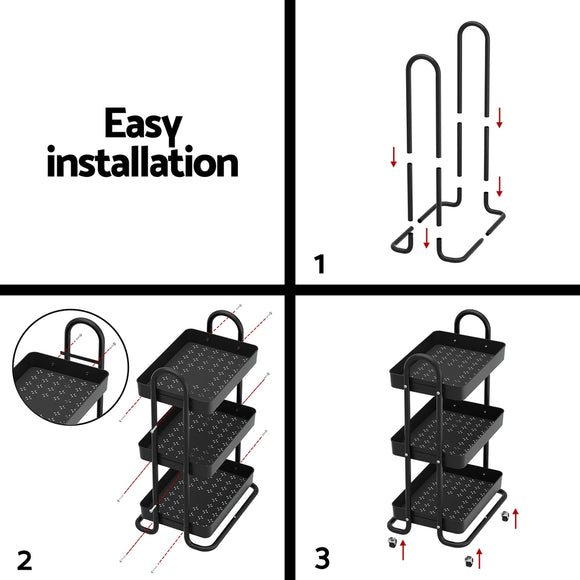 Easy installation

1

2

3