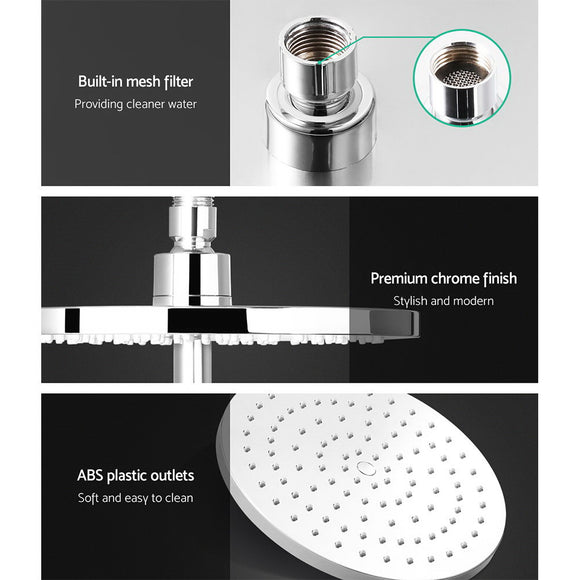 Built-in mesh filter
Providing cleaner water

Premium chrome finish
Stylish and modern

ABS plastic outlets
Soft and easy to clean