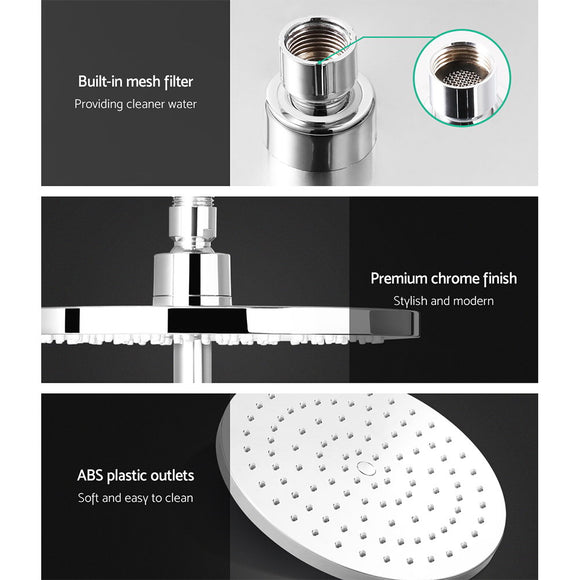 Built-in mesh filter
Providing cleaner water

Premium chrome finish
Stylish and modern

ABS plastic outlets
Soft and easy to clean