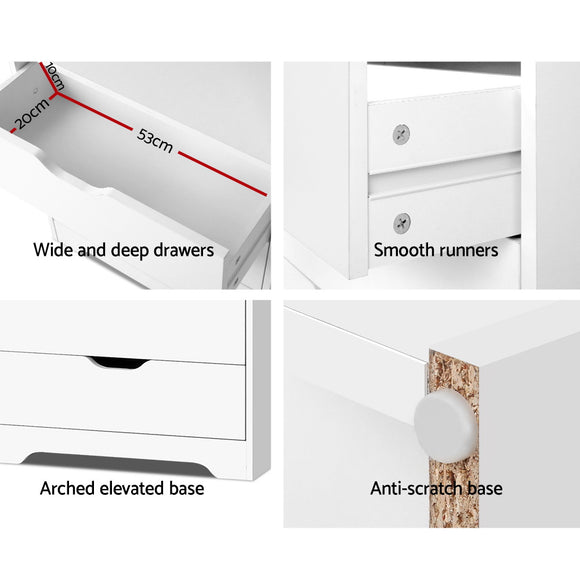 10cm
20cm
53cm

Wide and deep drawers

Smooth runners

Arched elevated base

Anti-scratch base