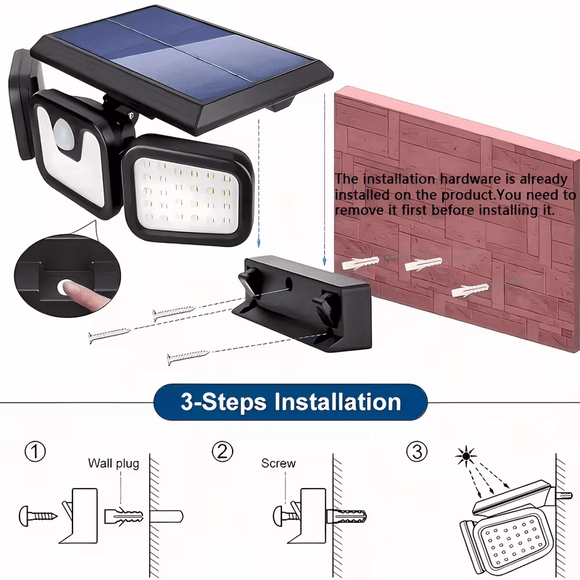 The installation hardware is already installed on the product.You need to remove it first before installing it.

3-Steps Installation

①

Wall plug

②

Screw

③