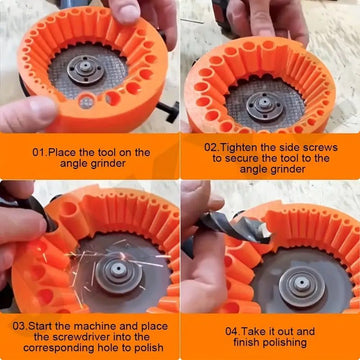 01.Place the tool on the angle grinder

02.Tighten the side screws to secure the tool to the angle grinder

03.Start the machine and place the screwdriver into the corresponding hole to polish

04.Take it out and finish polishing